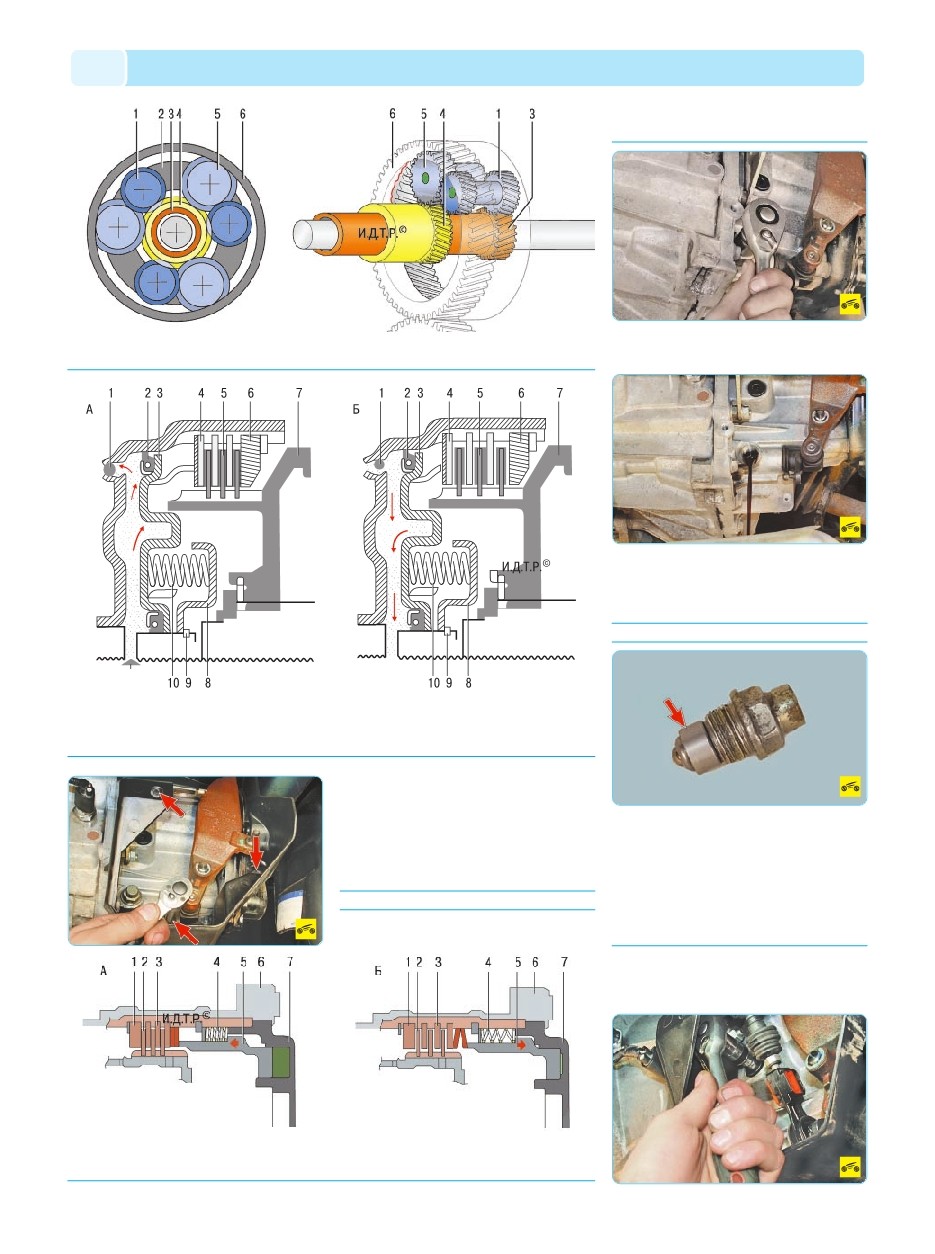 1 2 3 4 5 6

6 5 4 1 3

И.Д.Т.Р.©

А

1 2 3 4 5 6 7

10 9 8

Б

1 2 3 4 5 6 7

И.Д.Т.Р.©

10 9 8

А

1 2 3 4 5 6 7

И.Д.Т.Р.©

Б

1 2 3 4 5 6 7